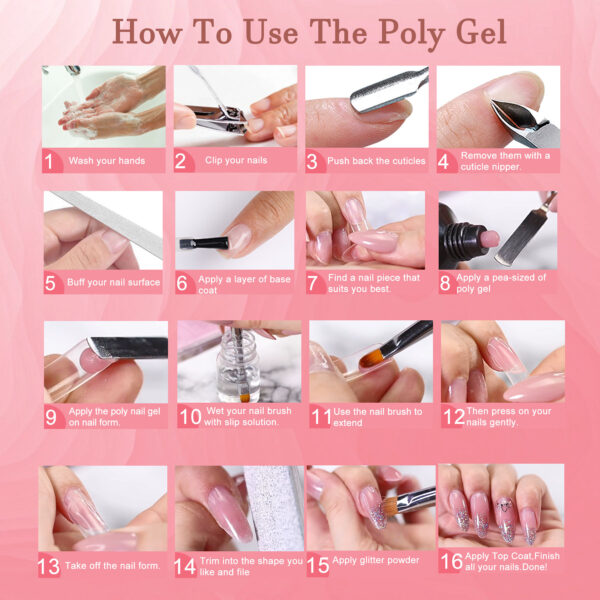 How To Use The Poly Gel

1 Wash your hands

2 Clip your nails

3 Push back the cuticles

4 Remove them with a cuticle nipper.

5 Buff your nail surface

6 Apply a layer of base coat

7 Find a nail piece that suits you best.

8 Apply a pea-sized of poly gel

9 Apply the poly nail gel on nail form.

10 Wet your nail brush with slip solution.

11 Use the nail brush to extend

12 Then press on your nails gently.

13 Take off the nail form.

14 Trim into the shape you like and file

15 Apply glitter powder

16 Apply Top Coat,Finish all your nails.Done!